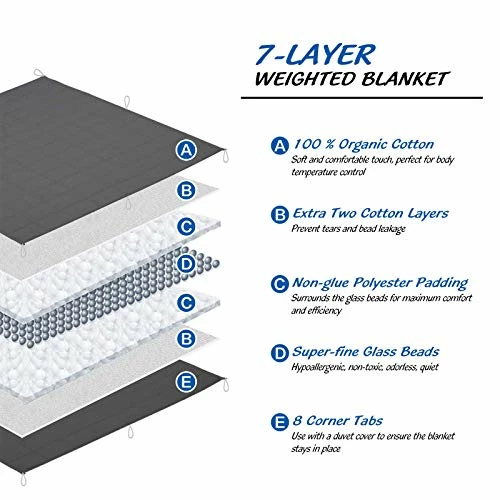 A
B
C
D
C
B
E

7-LAYER
WEIGHTED BLANKET

A 100 % Organic Cotton
Soft and comfortable touch, perfect for body temperature control

B Extra Two Cotton Layers
Prevent tears and bead leakage

C Non-glue Polyester Padding
Surrounds the glass beads for maximum comfort and efficiency

D Super-fine Glass Beads
Hypoallergenic, non-toxic, odorless, quiet

E 8 Corner Tabs
Use with a duvet cover to ensure the blanket stays in place